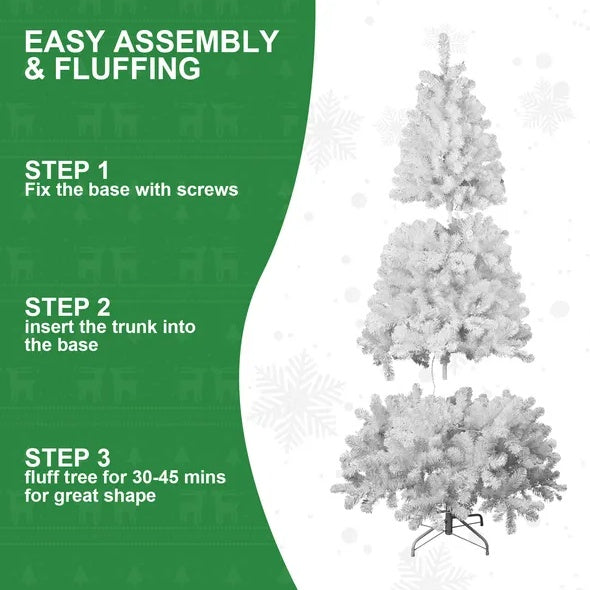 EASY ASSEMBLY & FLUFFING

STEP 1
Fix the base with screws

STEP 2
insert the trunk into the base

STEP 3
fluff tree for 30-45 mins for great shape