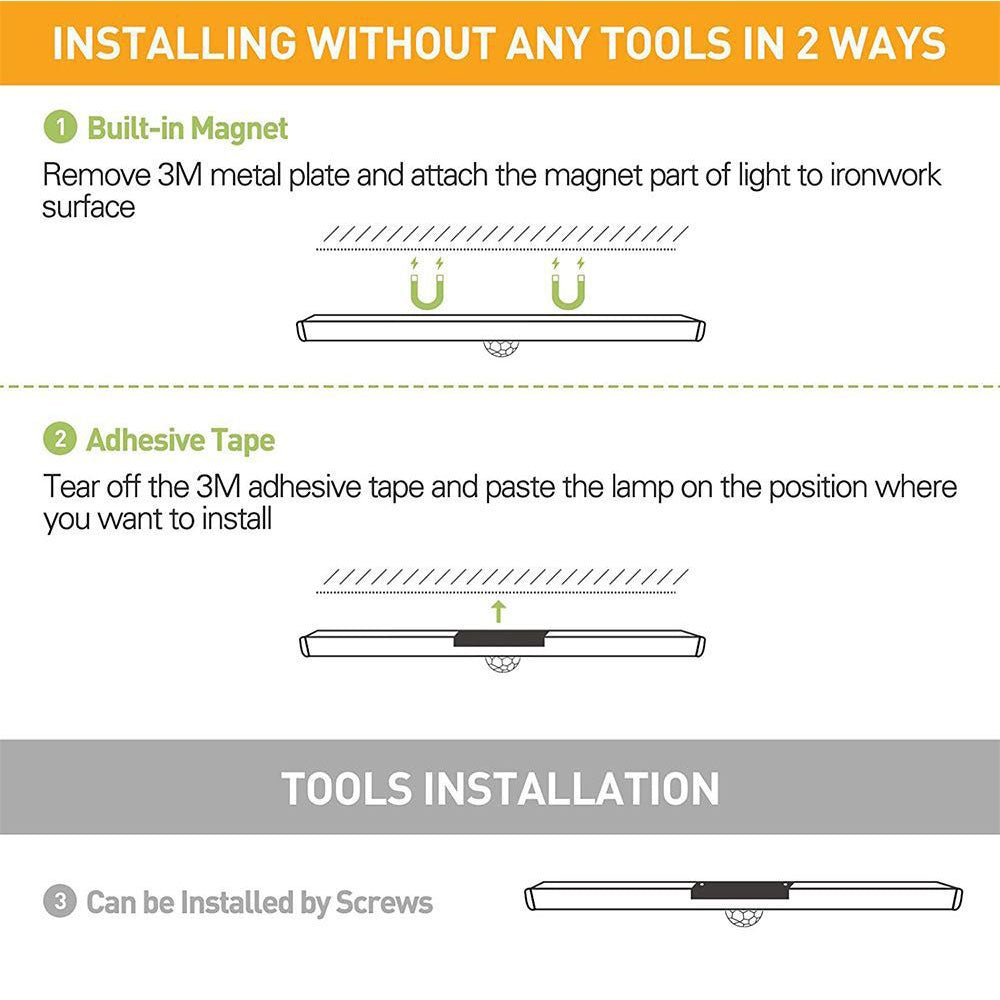 INSTALLING WITHOUT ANY TOOLS IN 2 WAYS

1 Built-in Magnet

Remove 3M metal plate and attach the magnet part of light to ironwork surface

2 Adhesive Tape

Tear off the 3M adhesive tape and paste the lamp on the position where you want to install

TOOLS INSTALLATION

3 Can be Installed by Screws